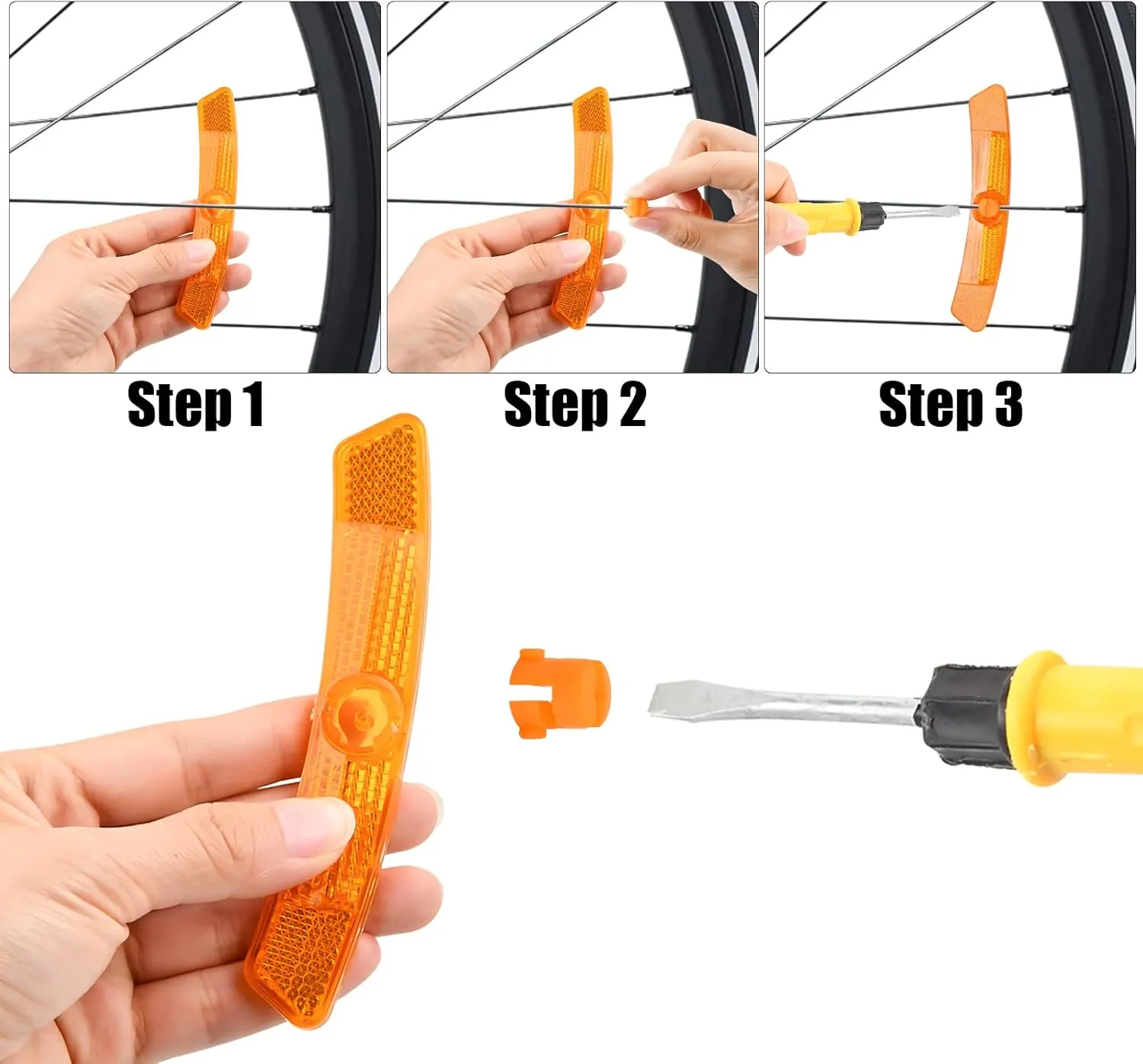 Step 1

Step 2

Step 3