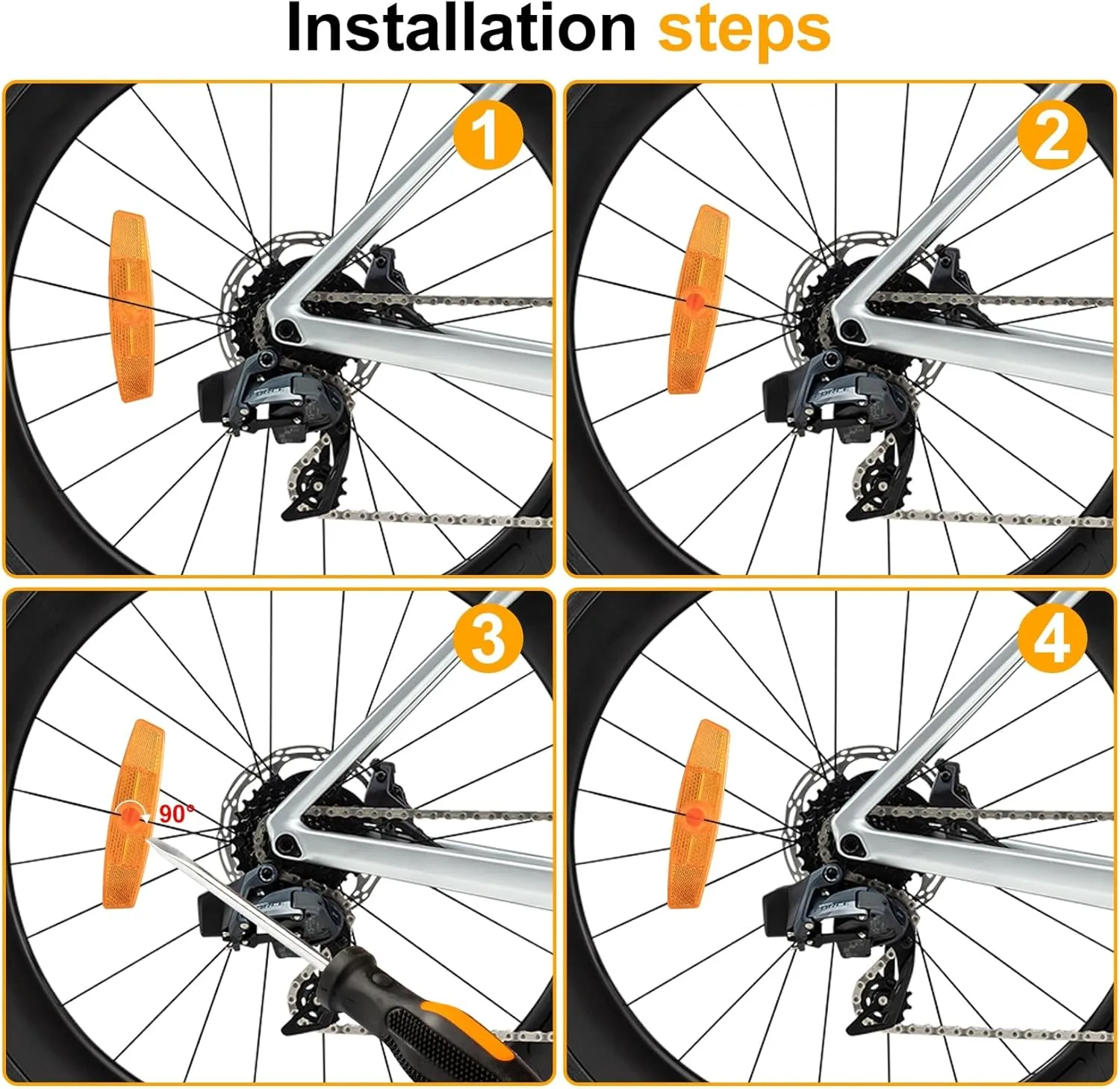 Installation steps

1

2

3

90°

4